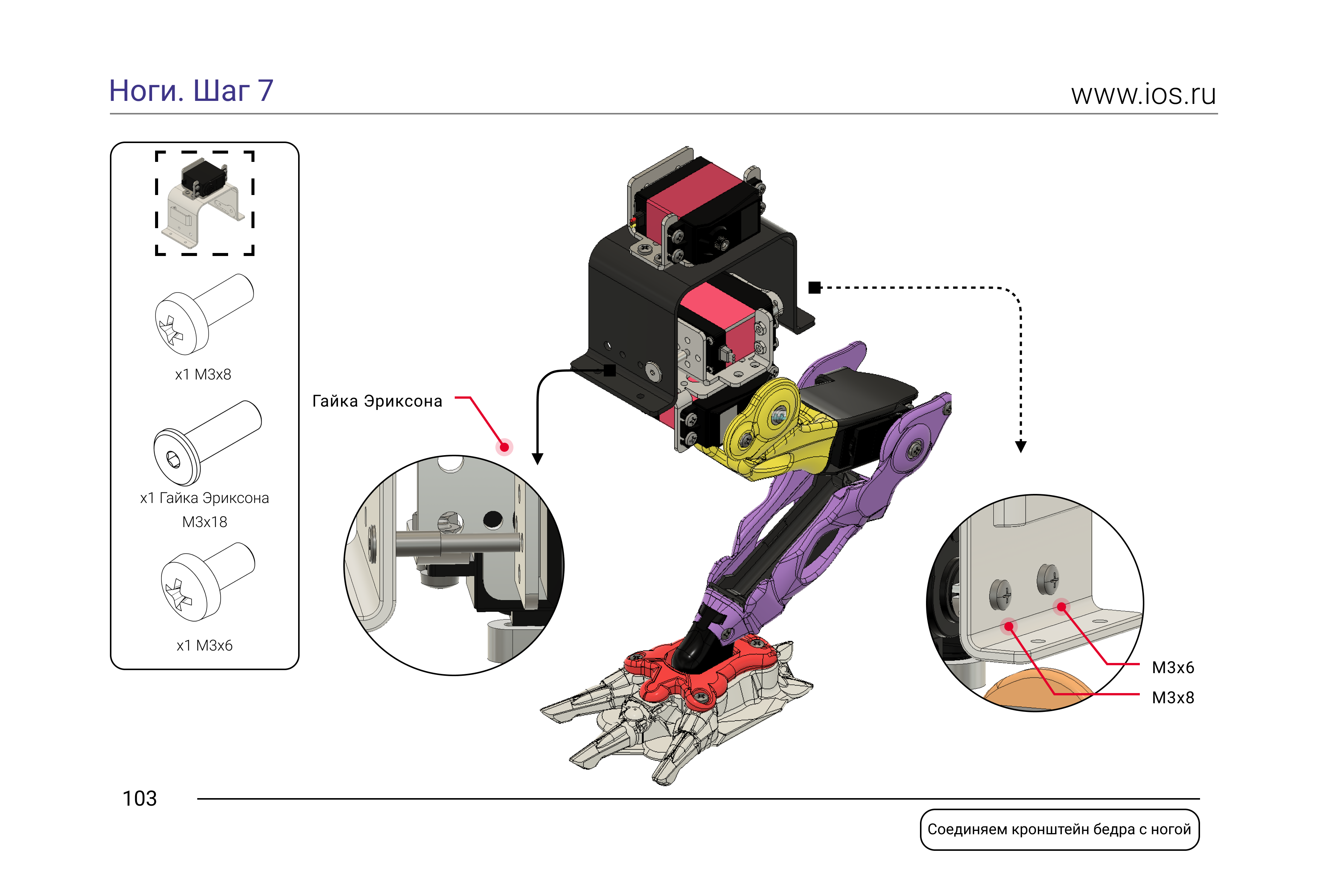 Ноги. Шаг 7

www.ios.ru

x1 M3x8

x1 Гайка Эриксона M3x18

x1 M3x6

Гайка Эриксона

M3x6

M3x8

103

Соединяем кронштейн бедра с ногой