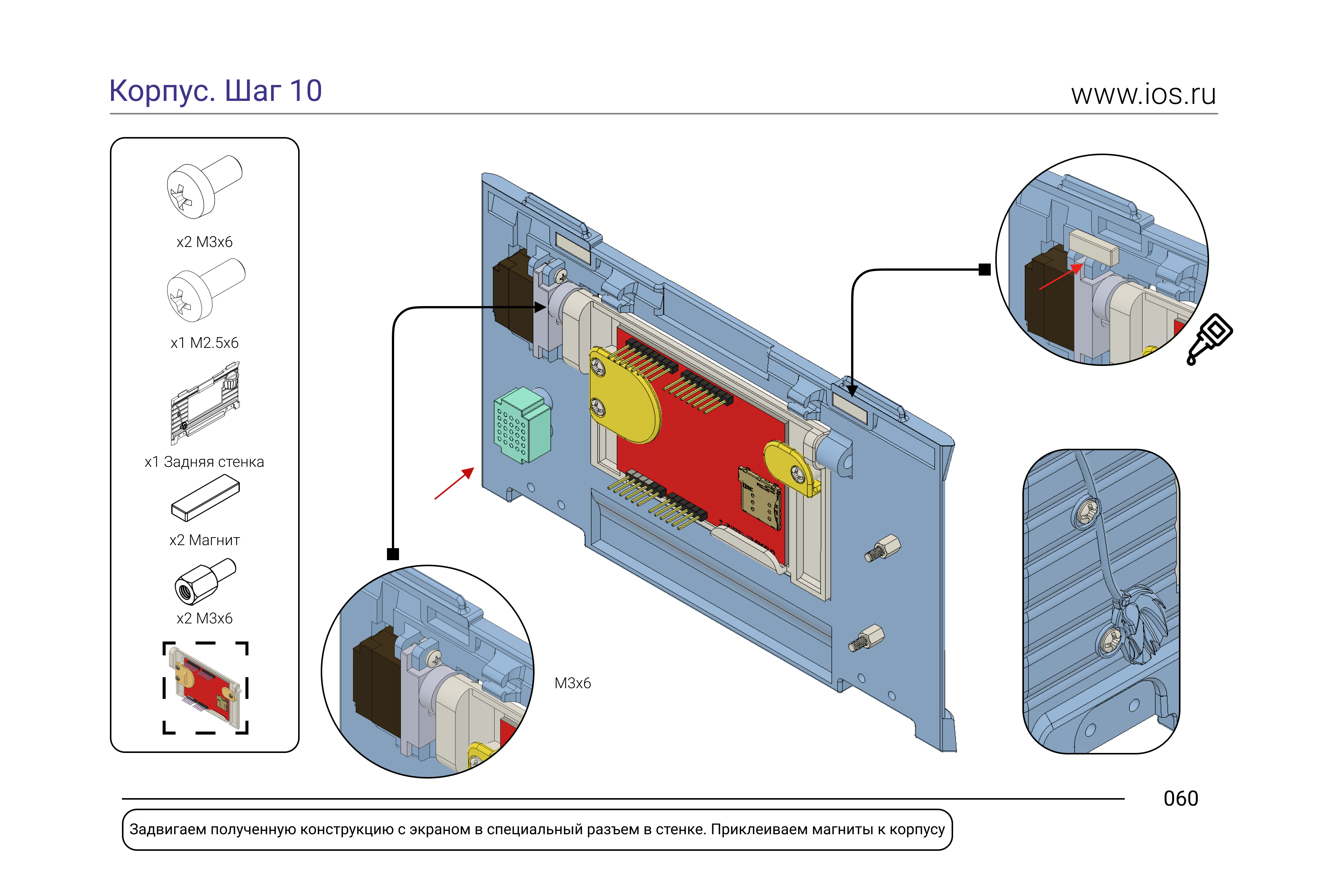 Корпус. Шаг 10

www.ios.ru

x2 M3x6

x1 M2.5x6

x1 Задняя стенка

x2 Магнит

x2 M3x6

M3x6

060

Задвигаем полученную конструкцию с экраном в специальный разъем в стенке. Приклеиваем магниты к корпусу